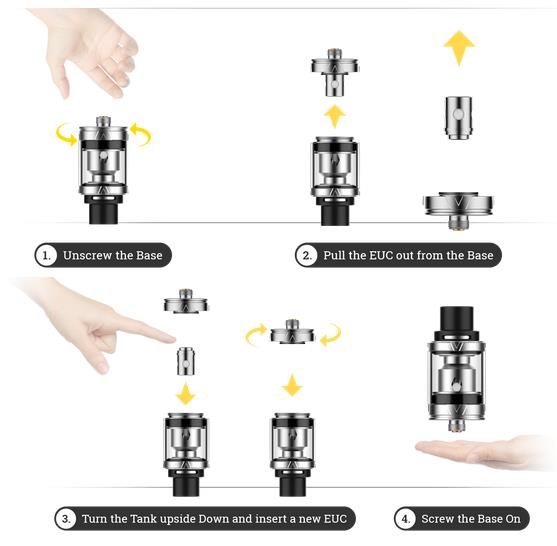 1. Unscrew the Base

2. Pull the EUC out from the Base

3. Turn the Tank upside Down and insert a new EUC

4. Screw the Base On